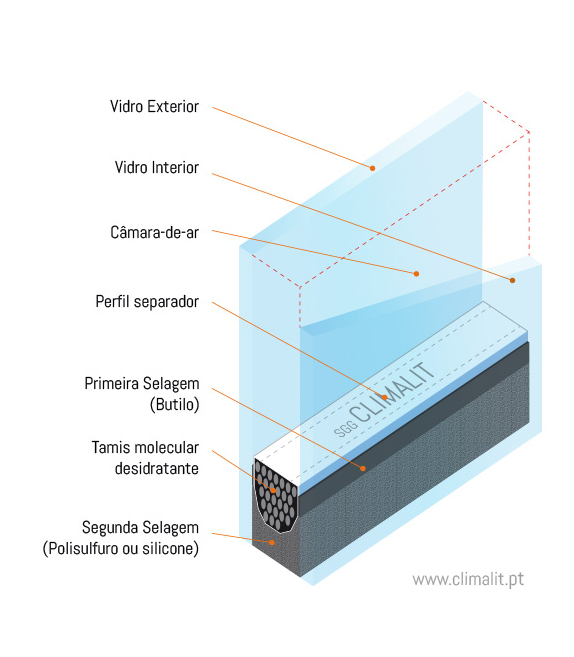 Vidro Exterior

Vidro Interior

Câmara-de-ar

Perfil separador

Primeira Selagem
(Butilo)

Tamis molecular
desidratante

Segunda Selagem
(Polisulfuro ou silicone)

SGG CLIMALIT

www.climalit.pt